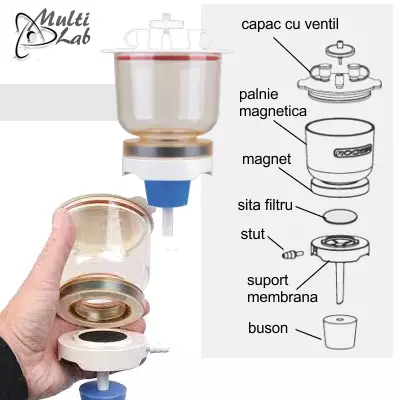 Multi Lab

capac cu ventil

palnie magnetica

magnet

sita filtru

stut

suport membrana

buson