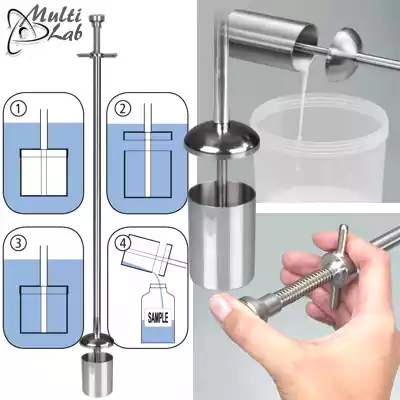 Multi Lab

①

②

③

④

SAMPLE